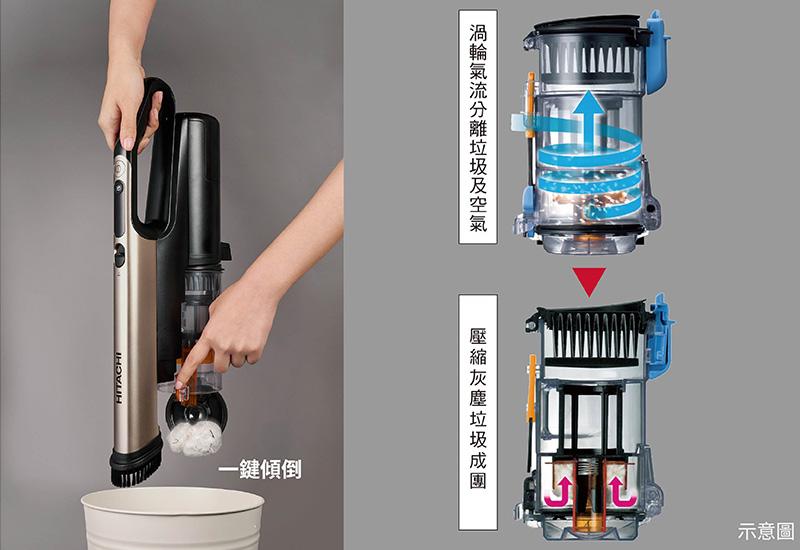 HITACHI

一鍵傾倒

渦輪氣流分離垃圾及空氣

壓縮灰塵垃圾成團

示意圖